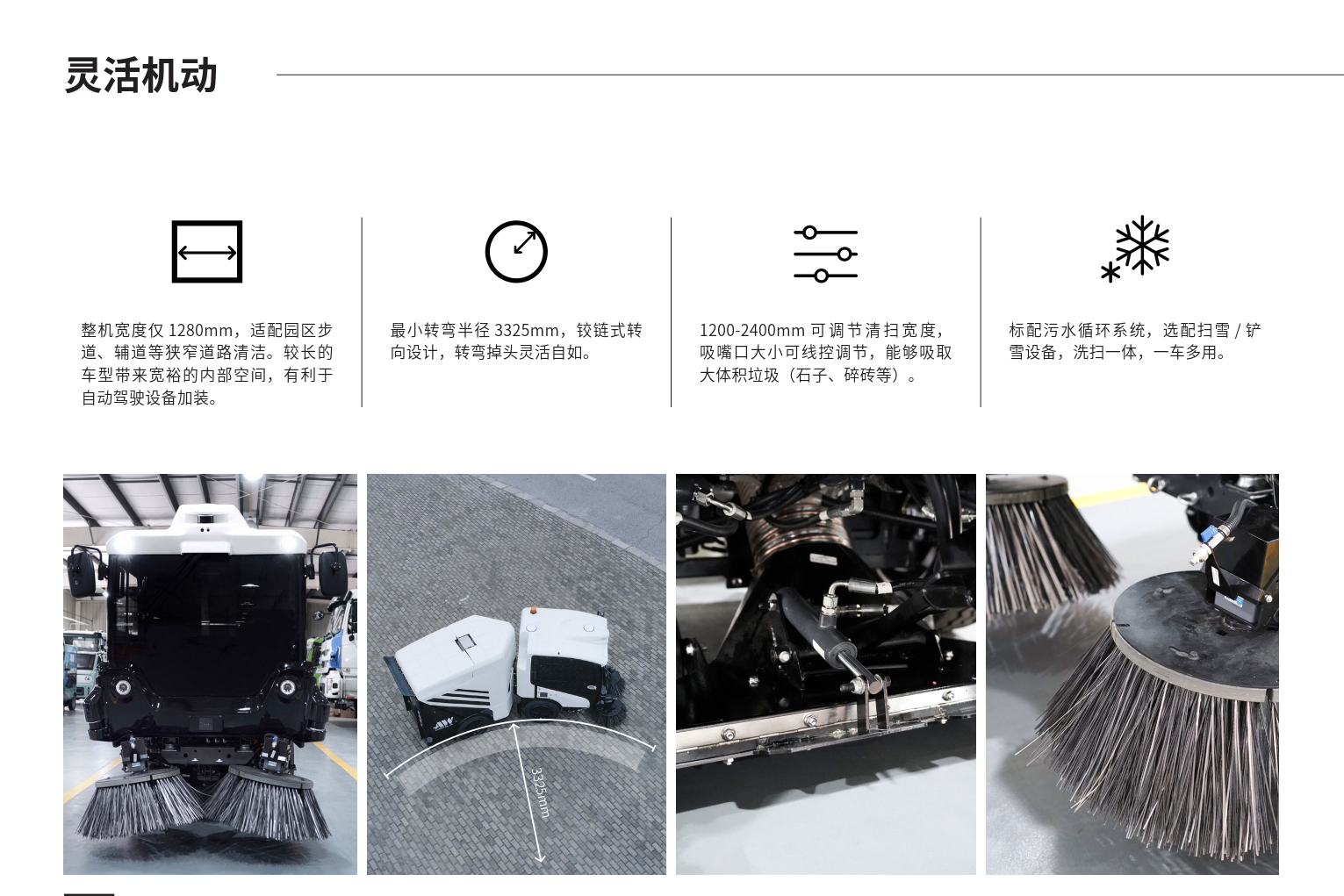 灵活机动

整机宽度仅 1280mm，适配园区步道、辅道等狭窄道路清洁。较长的车型带来宽裕的内部空间，有利于自动驾驶设备加装。

最小转弯半径 3325mm，铰链式转向设计，转弯掉头灵活自如。

1200-2400mm 可调节清扫宽度，吸嘴口大小可线控调节，能够吸取大体积垃圾（石子、碎砖等）。

标配污水循环系统，选配扫雪 / 铲雪设备，洗扫一体，一车多用。

3325mm